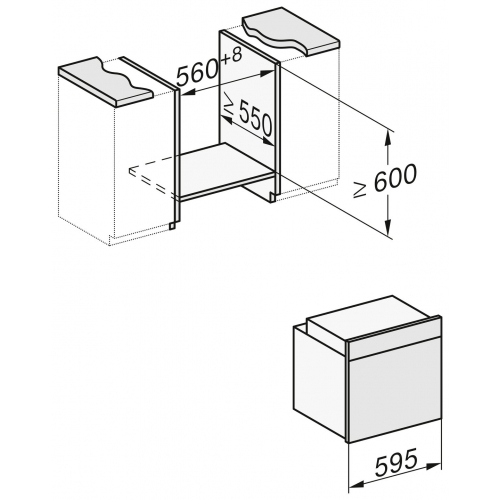 $560^{+8}$

$\geq 550$

$\geq 600$

595