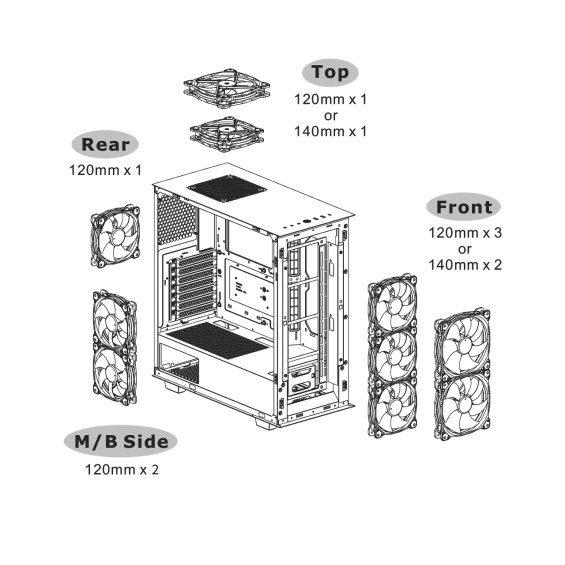 Top
120mm x 1
or
140mm x 1

Rear
120mm x 1

Front
120mm x 3
or
140mm x 2

M/B Side
120mm x 2