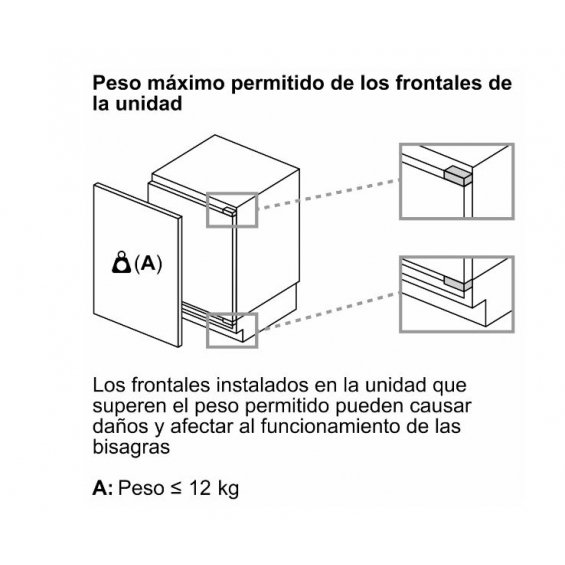 Peso máximo permitido de los frontales de la unidad

(A)

Los frontales instalados en la unidad que superen el peso permitido pueden causar daños y afectar al funcionamiento de las bisagras

A: Peso ≤ 12 kg