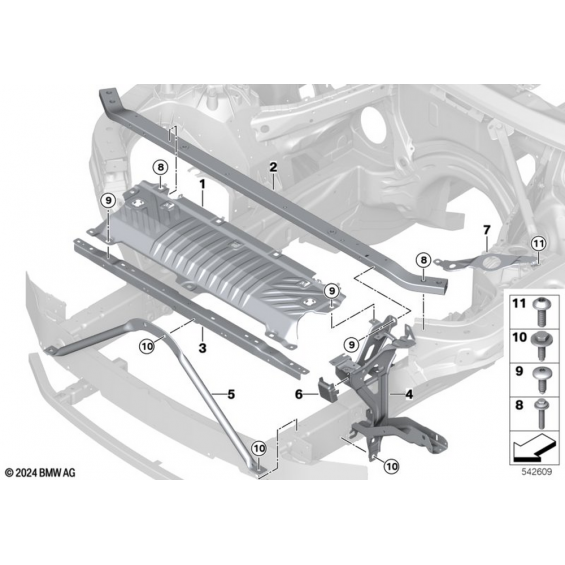 8
1
2
9
7
11
8
9
9
10
3
5
6
4
10
10
11
10
9
8
© 2024 BMW AG
542609