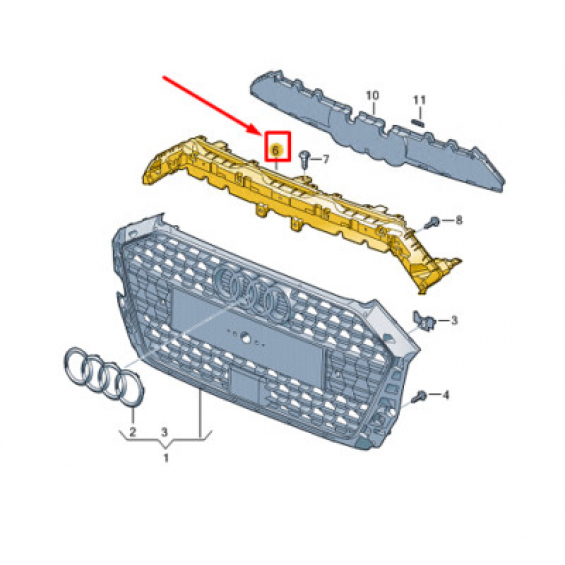 10
11
6
7
8
3
4
2
3
1