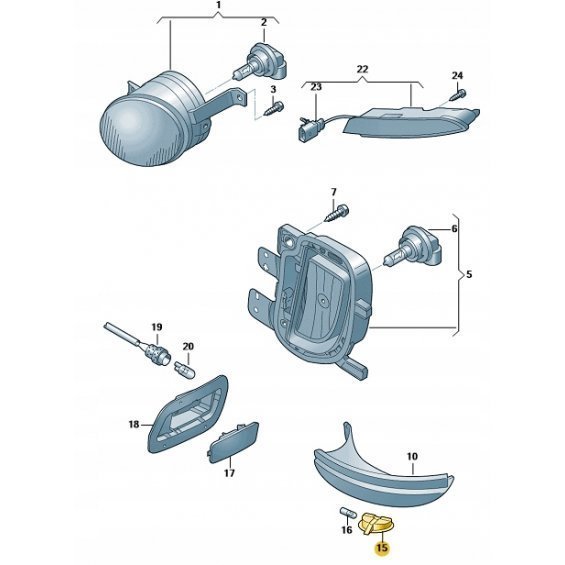 1
2
3
22
23
24
7
6
5
19
20
18
17
10
16
15