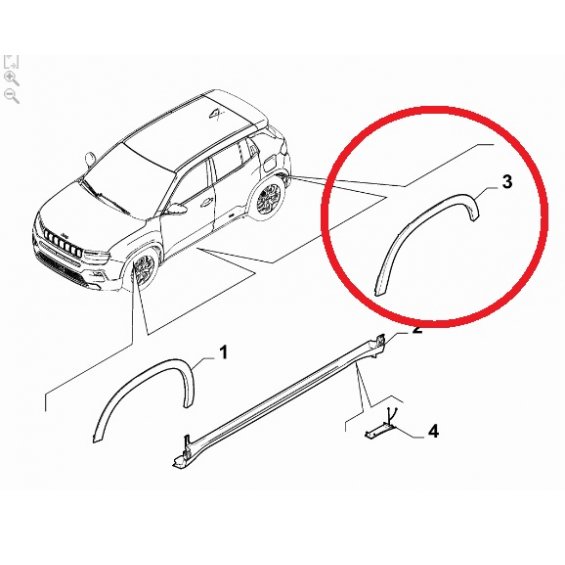 3
2
1
4