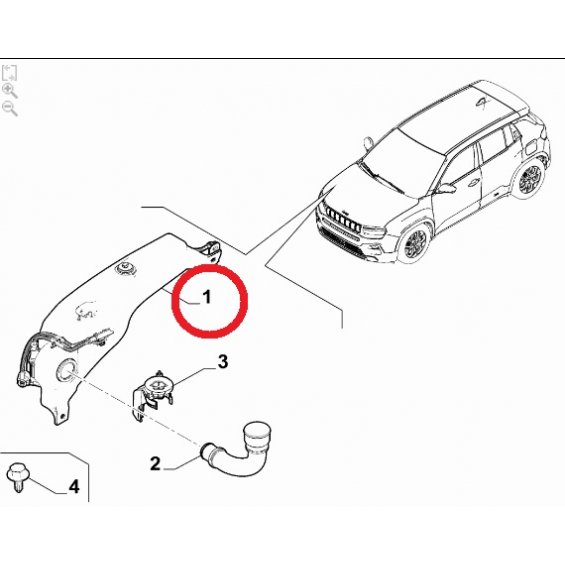 1
3
2
4