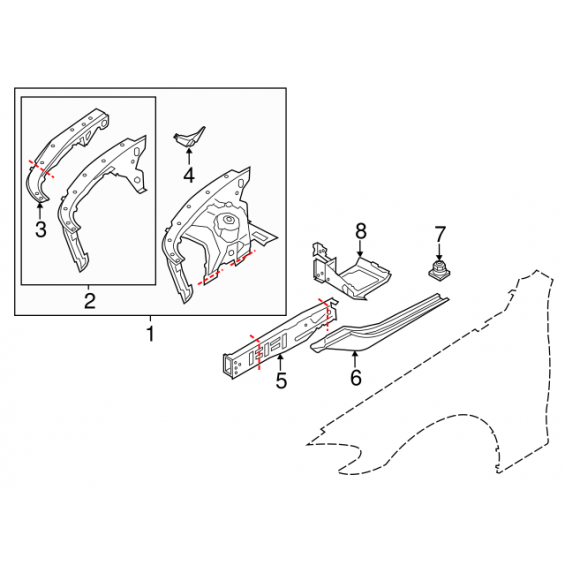 3
4
2
1
8
7
5
6