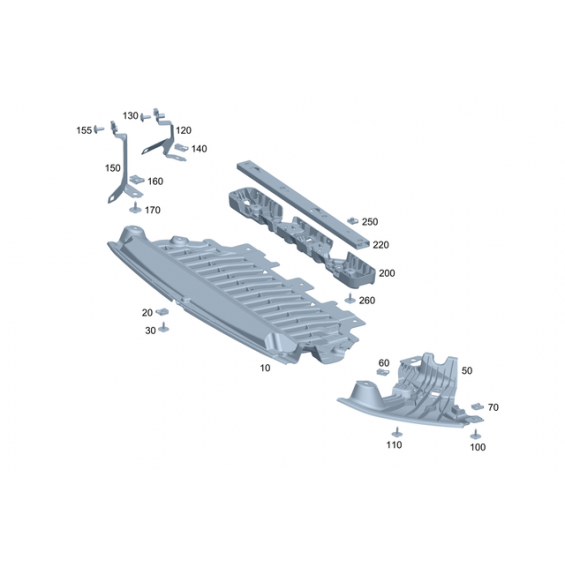 130
155
120
140
150
160
170
250
220
200
260
20
30
10
60
50
70
110
100