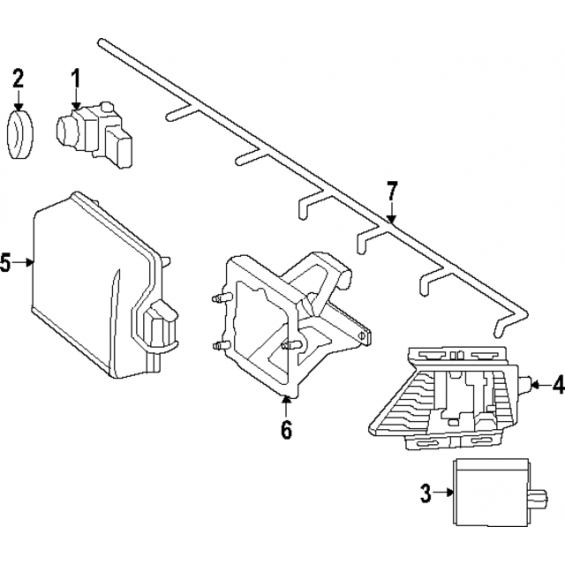 2
1
7
5
6
4
3