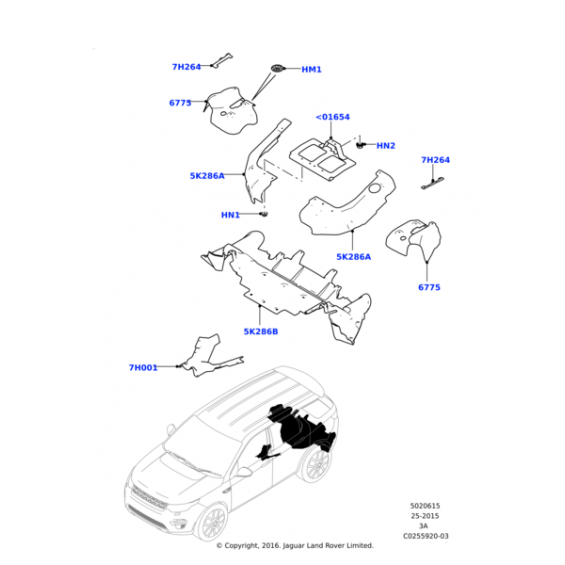 7H264
HM1
6775
<01654
HN2
7H264
5K286A
HN1
5K286A
6775
5K286B
7H001
5020615
25-2015
3A
C0255920-03
© Copyright, 2016. Jaguar Land Rover Limited.