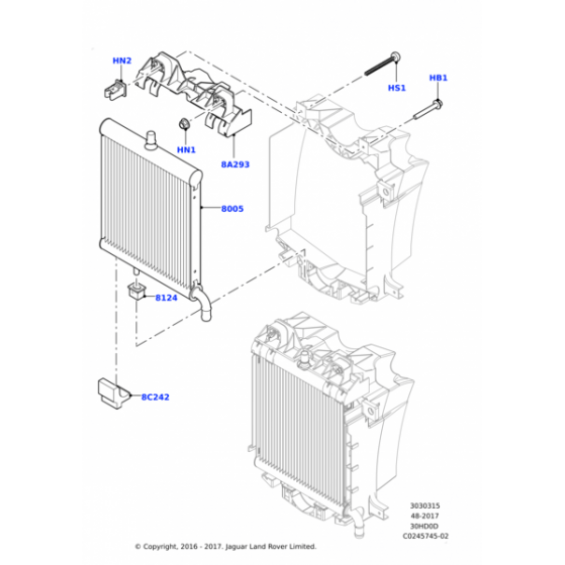 HN2

HS1

HB1

HN1

8A293

8005

8124

8C242

3030315
48-2017
30HD0D
C0245745-02

© Copyright, 2016 - 2017. Jaguar Land Rover Limited.