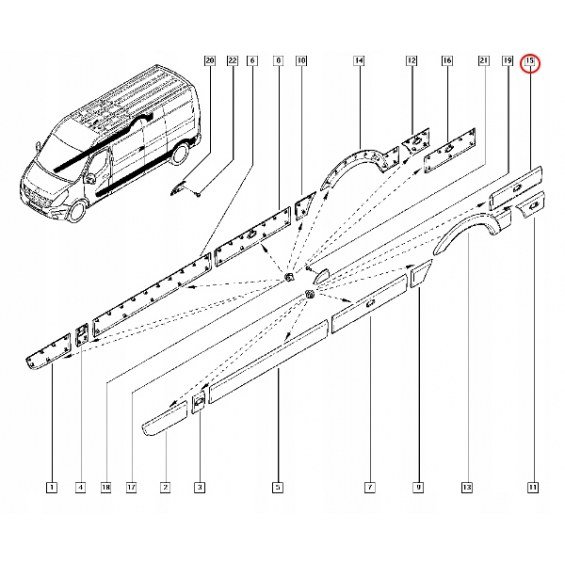 20
22
6
8
10
14
12
16
21
19
15

1
4
18
17
2
3
5
7
9
13
11