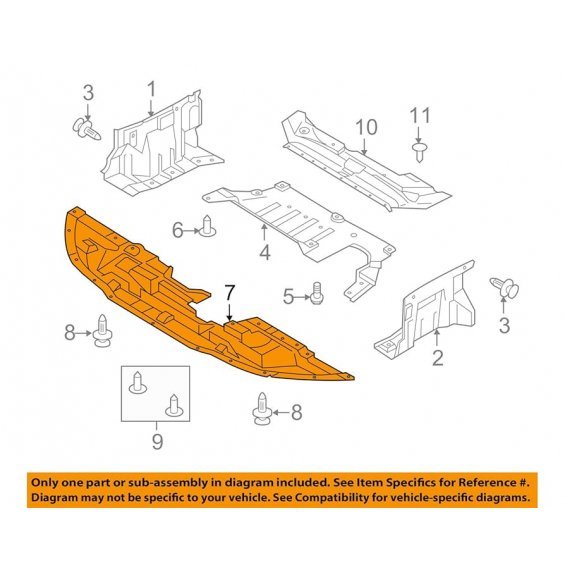 3
1
10
11
6
4
7
5
3
8
2
8
9

Only one part or sub-assembly in diagram included. See Item Specifics for Reference #.
Diagram may not be specific to your vehicle. See Compatibility for vehicle-specific diagrams.