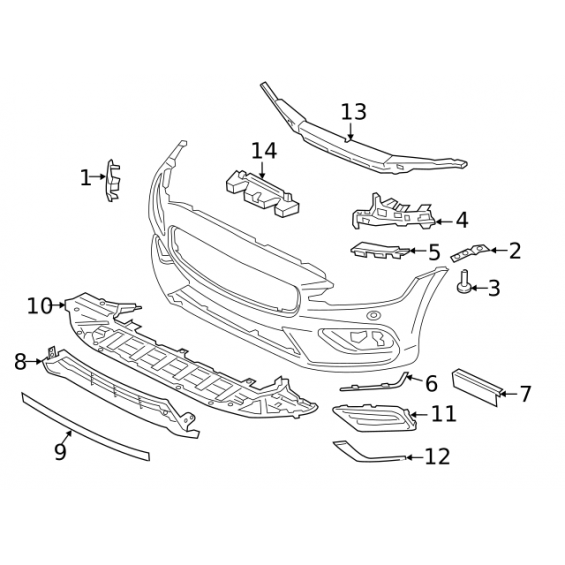 13
14
1
4
5
2
3
10
8
6
7
11
9
12