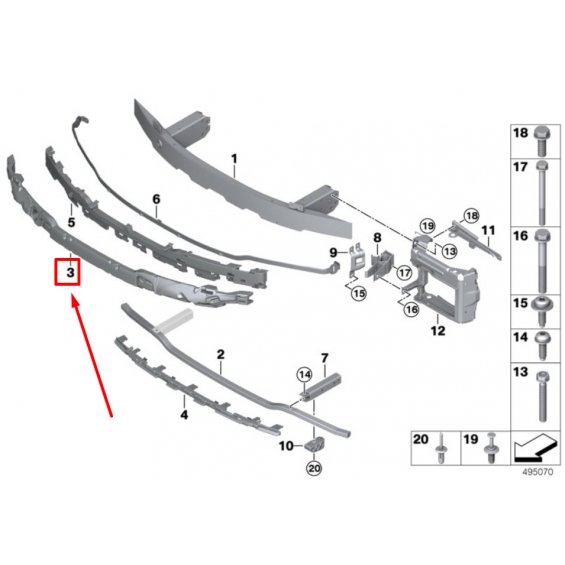 1
6
5
3
9
8
19
18
11
13
17
15
16
12
2
7
14
4
10
20
18
17
16
15
14
13
20
19
495070