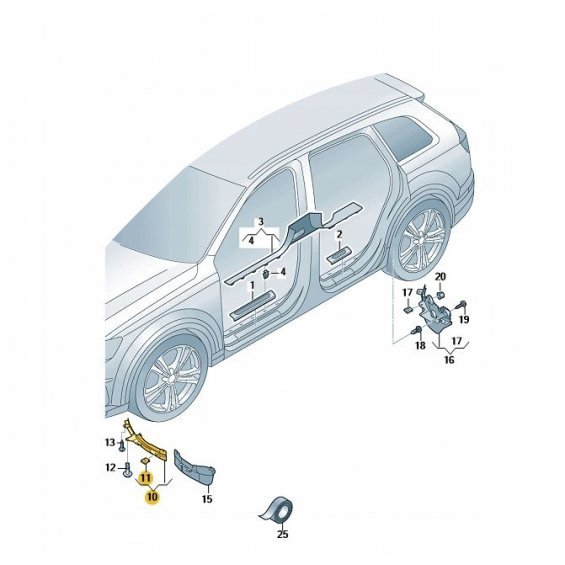 3
4
2
4
1
20
17
19
18
17
16
13
12
11
10
15
25