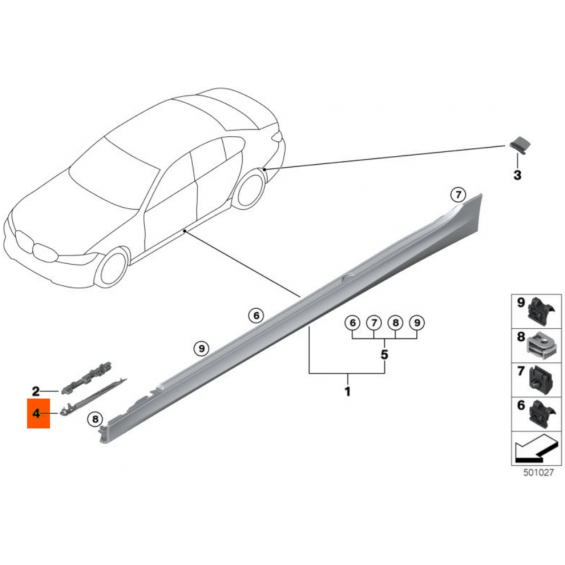 3
7
6
9
6 7 8 9
5
1
2
4
8
9
8
7
6
501027