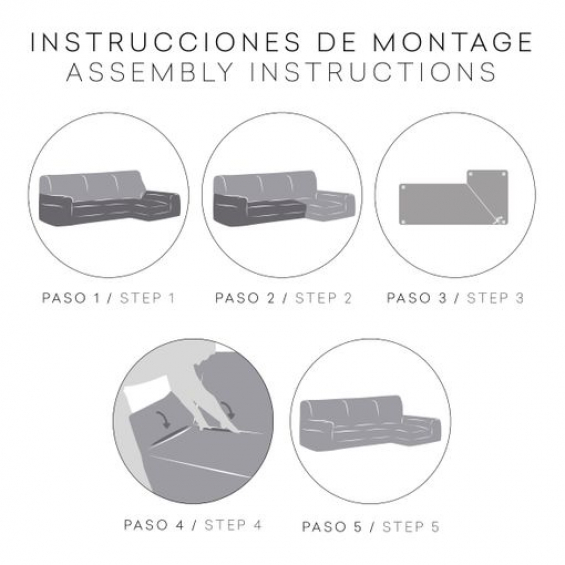 INSTRUCCIONES DE MONTAGE
ASSEMBLY INSTRUCTIONS

PASO 1 / STEP 1

PASO 2 / STEP 2

PASO 3 / STEP 3

PASO 4 / STEP 4

PASO 5 / STEP 5