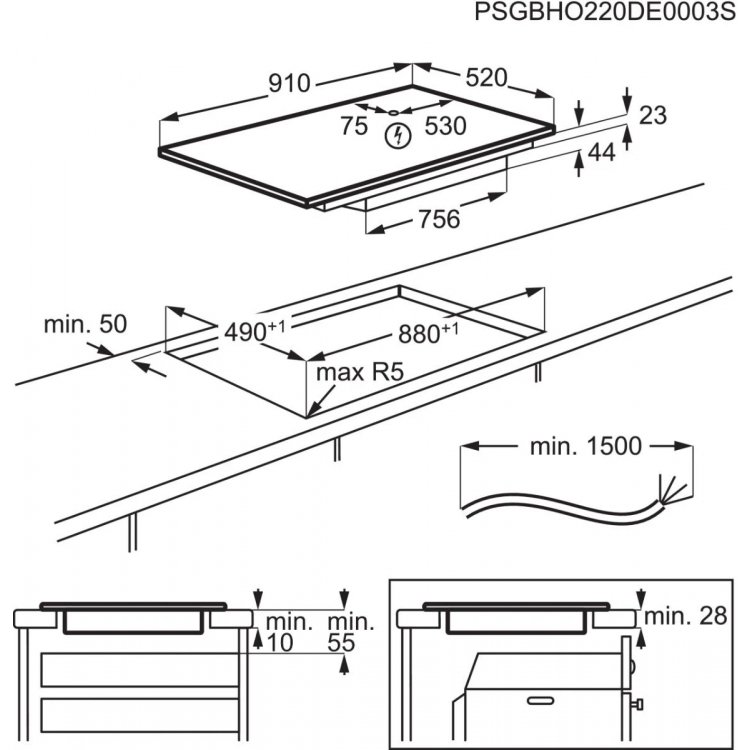 PSGBHO220DE0003S

910
520
75
530
23
44
756

min. 50
$490^{+1}$
$880^{+1}$
max R5

min. 1500

min. 10
min. 55

min. 28