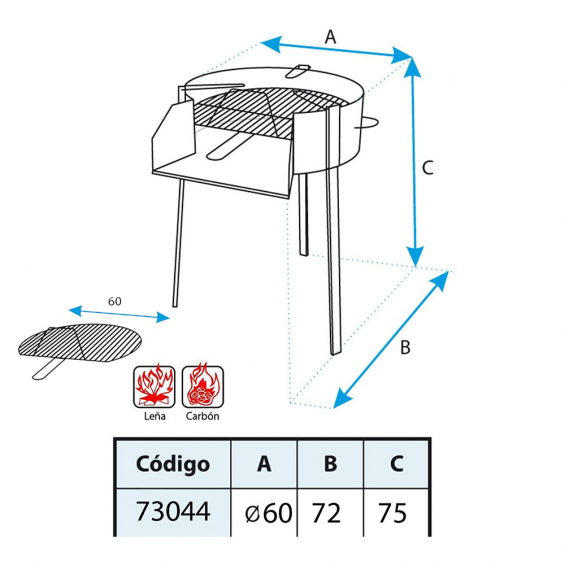 A

C

B

60

Leña

Carbón

| Código | A | B | C |
|---|---|---|---|
| 73044 | ø60 | 72 | 75 |