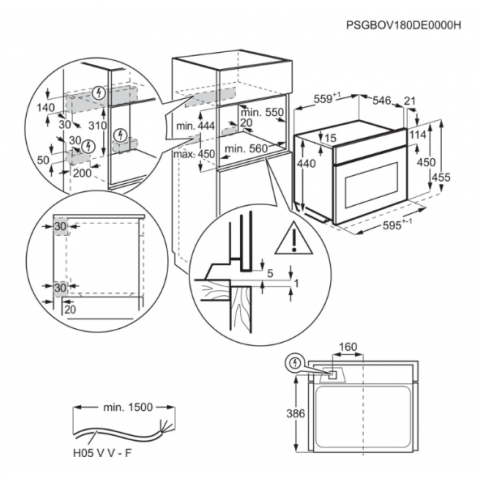 PSGBOV180DE0000H

140
30
310
30
50
200

min. 444
max. 450
min. 550
20
min. 560

$559^{+1}$
546
21
15
114
440
450
455
$595^{+-1}$

30
30
20

5
1

160
386

min. 1500
H05 V V - F