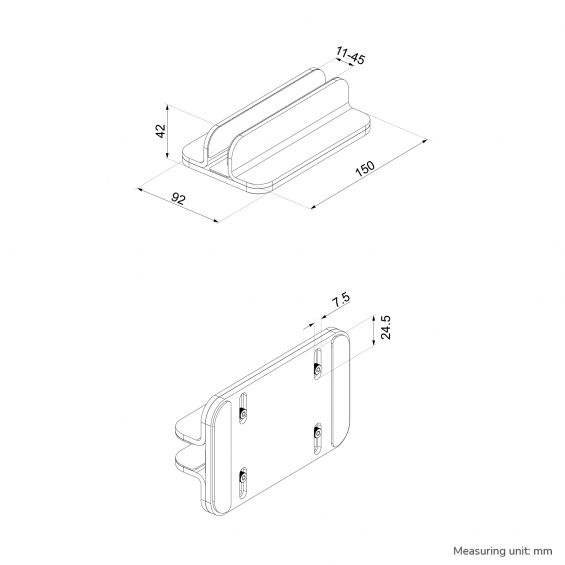 11-45
42
150
92
7.5
24.5
Measuring unit: mm