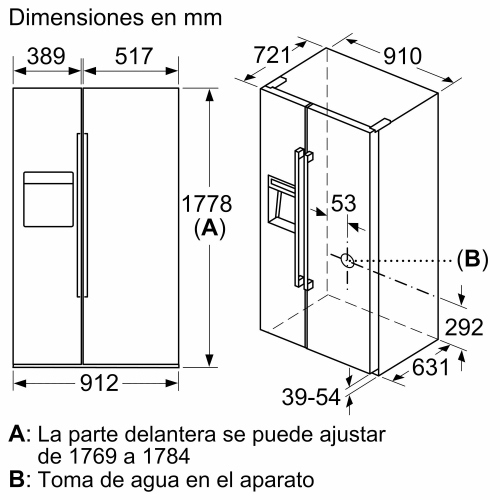 Dimensiones en mm

389

517

1778
(A)

912

721

910

53

(B)

292

631

39-54

A: La parte delantera se puede ajustar de 1769 a 1784

B: Toma de agua en el aparato