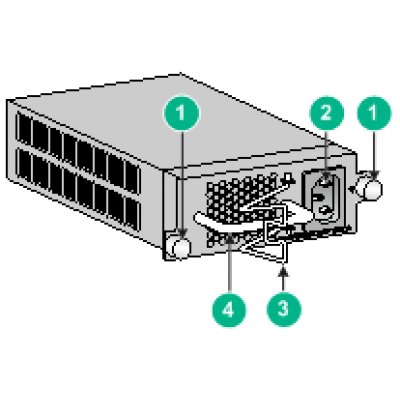 1
2
1
4
3