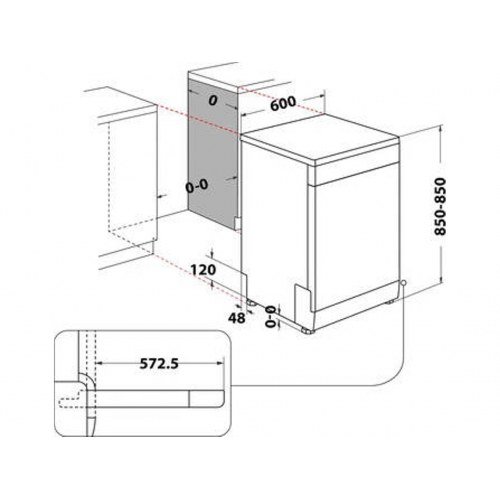 0
600
0-0
850-850
120
48
0-0
572.5