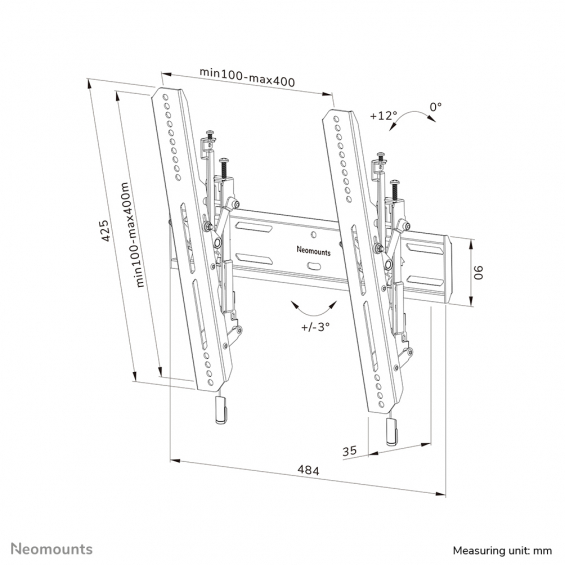 min100-max400

+12°

0°

425

min100-max400m

Neomounts

90

+/-3°

35

484

Neomounts

Measuring unit: mm