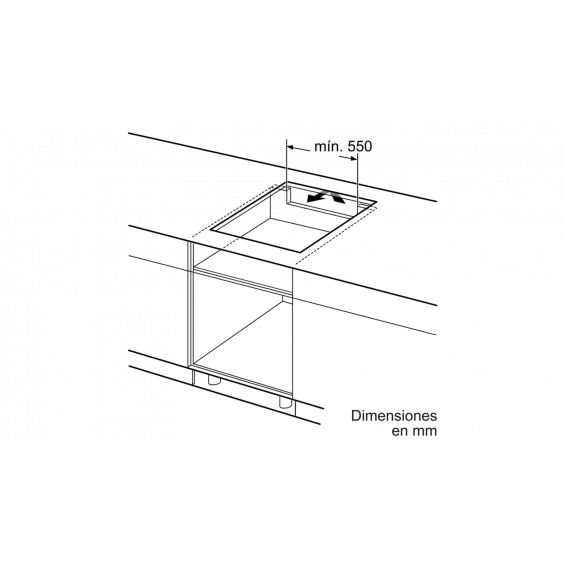 mín. 550

Dimensiones
en mm