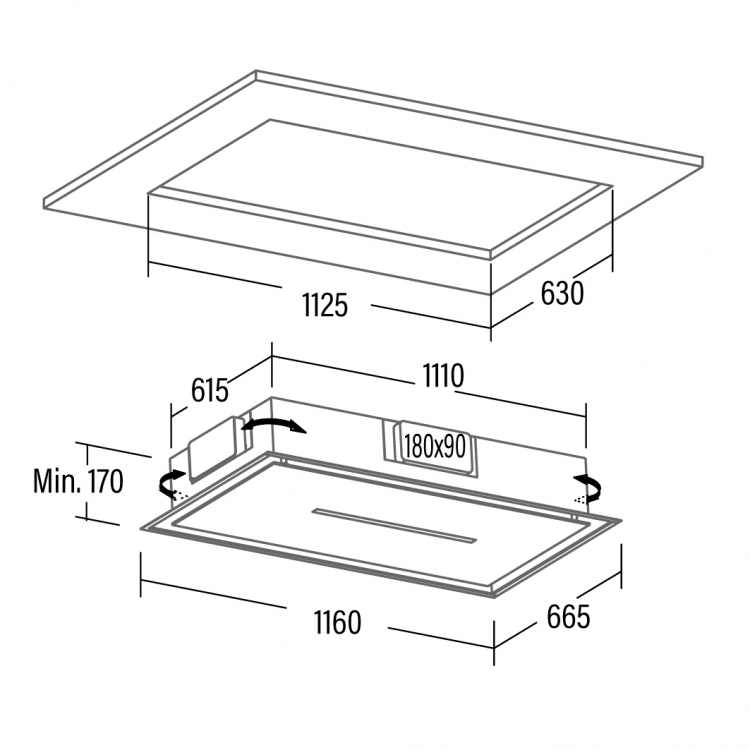 1125
630
615
1110
180x90
Min. 170
1160
665