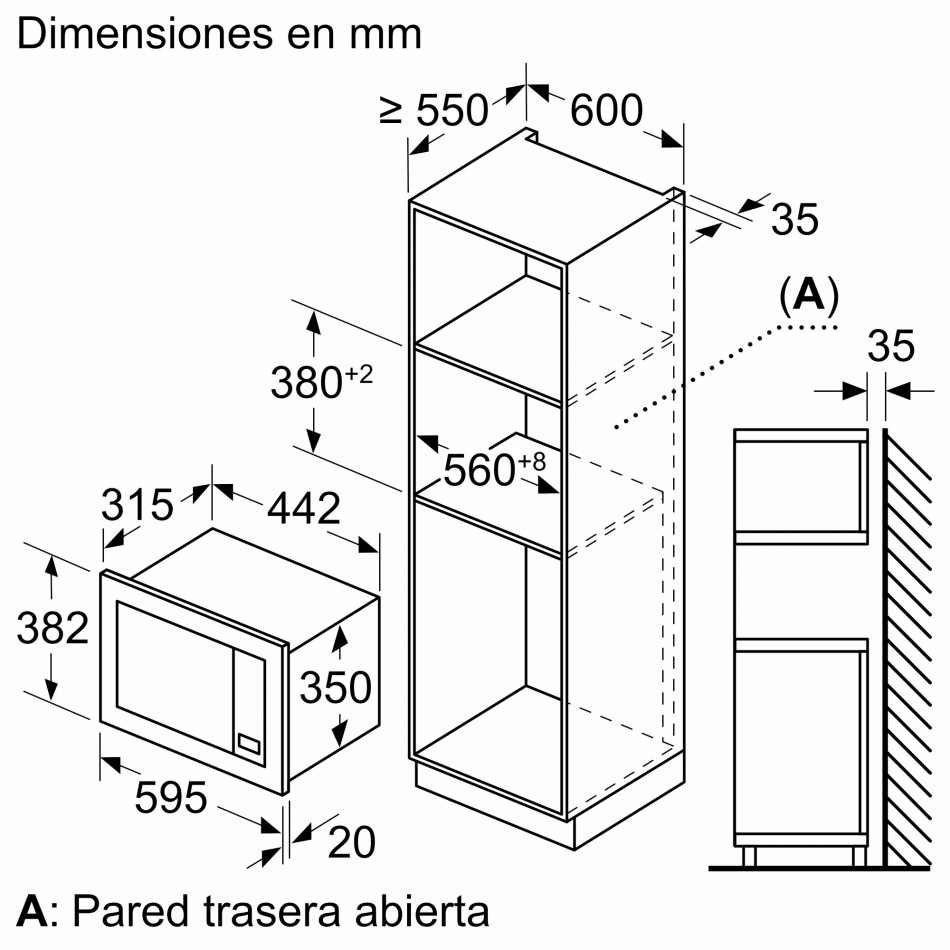 Dimensiones en mm

≥ 550
600
35
(A)
35
$380^{+2}$
$560^{+8}$
315
442
382
350
595
20

A: Pared trasera abierta