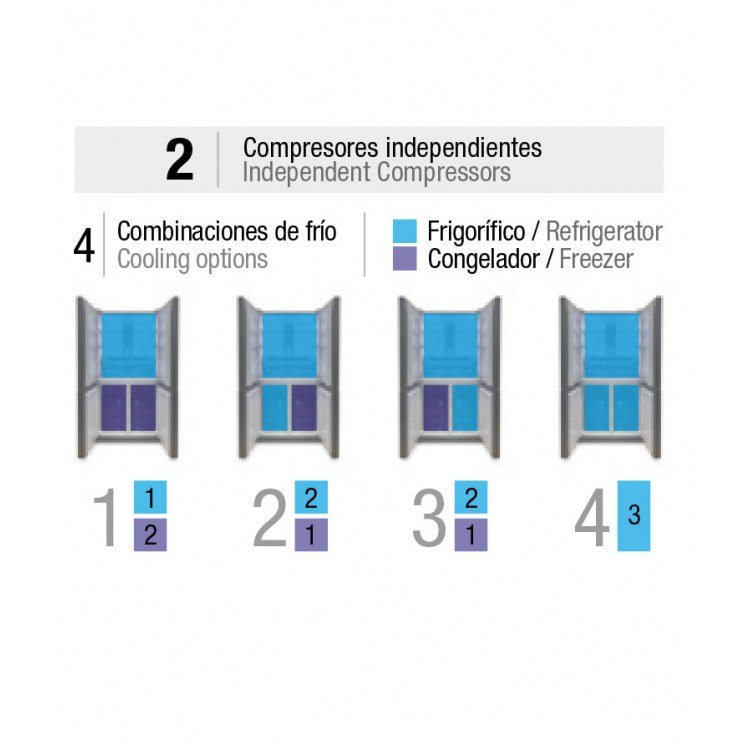 2 Compresores independientes
Independent Compressors

4 Combinaciones de frío
Cooling options

Frigorífico / Refrigerator
Congelador / Freezer

1 1 2

2 2 1

3 2 1

4 3