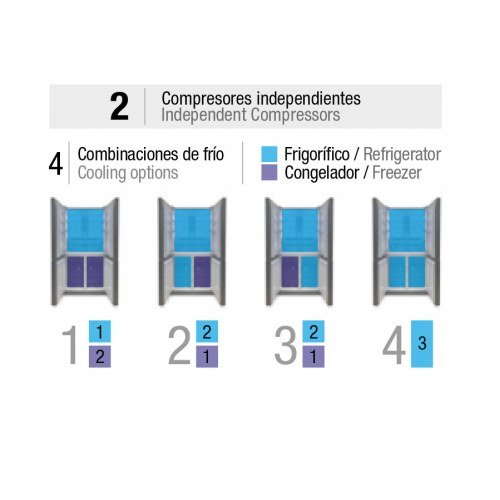 2 Compresores independientes
Independent Compressors

4 Combinaciones de frío
Cooling options

Frigorífico / Refrigerator
Congelador / Freezer

1 1 2

2 2 1

3 2 1

4 3