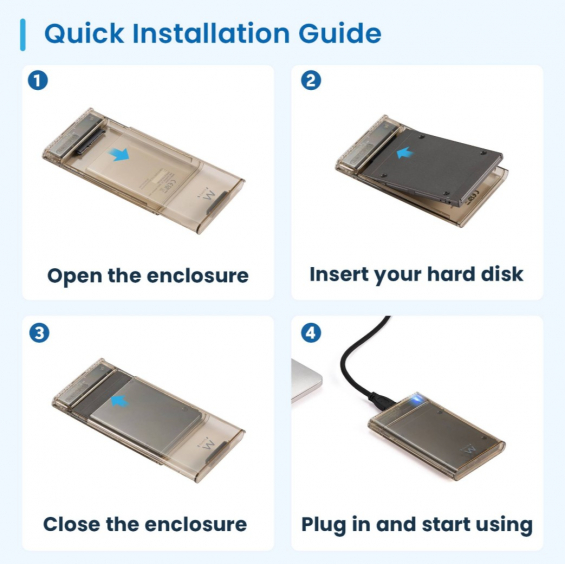 Quick Installation Guide

1

Open the enclosure

2

Insert your hard disk

3

Close the enclosure

4

Plug in and start using