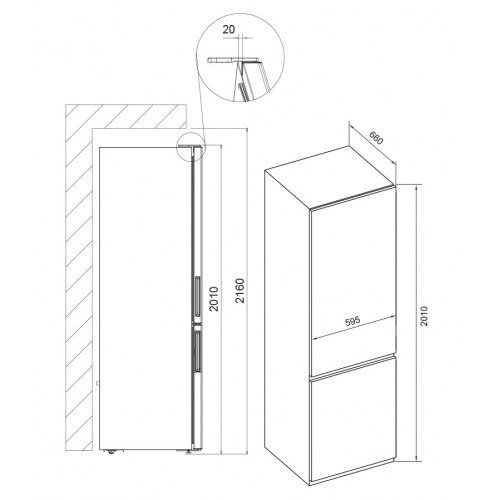 20

2010

2160

660

595

2010